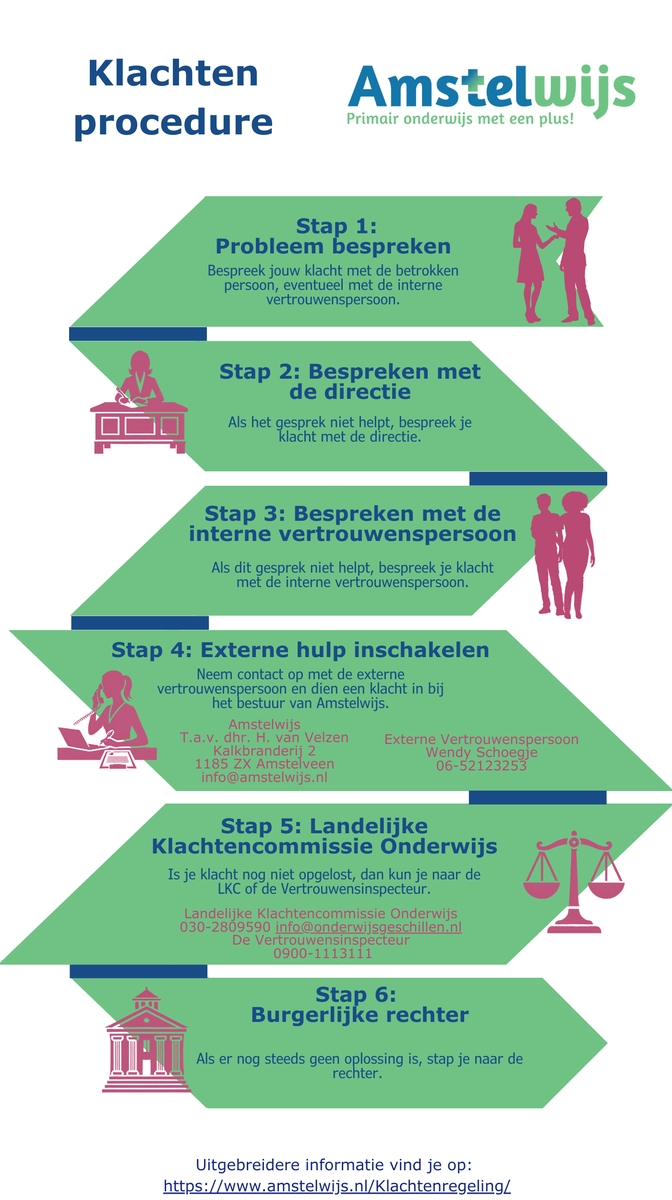 Klachten procedure

Amstelwijs
Primair onderwijs met een plus!

Stap 1:
Probleem bespreken

Bespreek jouw klacht met de betrokken persoon, eventueel met de interne vertrouwenspersoon.

Stap 2: Bespreken met de directie

Als het gesprek niet helpt, bespreek je klacht met de directie.

Stap 3: Bespreken met de interne vertrouwenspersoon

Als dit gesprek niet helpt, bespreek je klacht met de interne vertrouwenspersoon.

Stap 4: Externe hulp inschakelen

Neem contact op met de externe vertrouwenspersoon en dien een klacht in bij het bestuur van Amstelwijs.

Amstelwijs
T.a.v. dhr. H. van Velzen
Kalkbranderij 2
1185 ZX Amstelveen
info@amstelwijs.nl

Externe Vertrouwenspersoon
Wendy Schoegje
06-52123253

Stap 5: Landelijke Klachtencommissie Onderwijs

Is je klacht nog niet opgelost, dan kun je naar de LKC of de Vertrouwensinspecteur.

Landelijke Klachtencommissie Onderwijs
030-2809590 info@onderwijsgeschillen.nl
De Vertrouwensinspecteur
0900-1113111

Stap 6:
Burgerlijke rechter

Als er nog steeds geen oplossing is, stap je naar de rechter.

Uitgebreidere informatie vind je op:
https://www.amstelwijs.nl/Klachtenregeling/